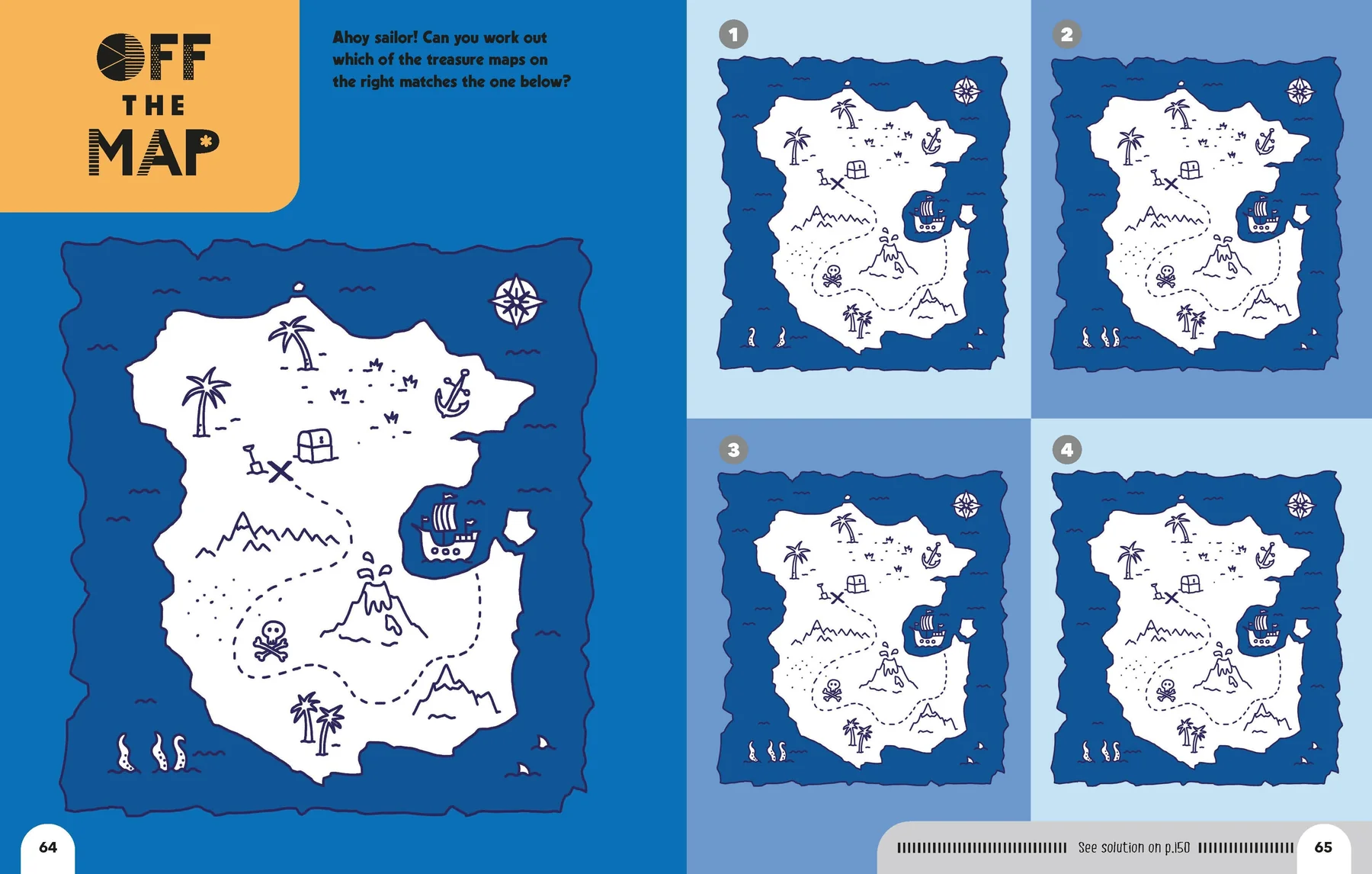 OFF
THE
MAP

Ahoy sailor! Can you work out which of the treasure maps on the right matches the one below?

1

2

3

4

64

See solution on p.150

65